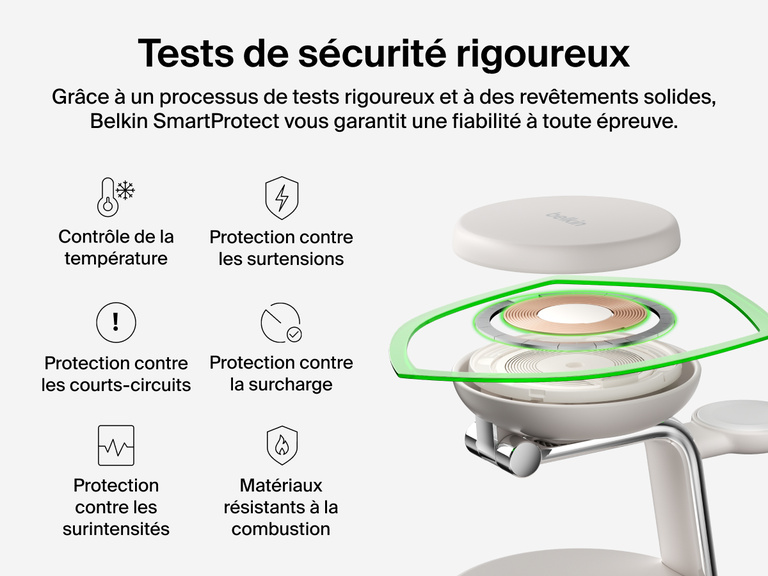 Tests de sécurité rigoureux

Grâce à un processus de tests rigoureux et à des revêtements solides, Belkin SmartProtect vous garantit une fiabilité à toute épreuve.

Contrôle de la température

Protection contre les surtensions

Protection contre les courts-circuits

Protection contre la surcharge

Protection contre les surintensités

Matériaux résistants à la combustion

belkin