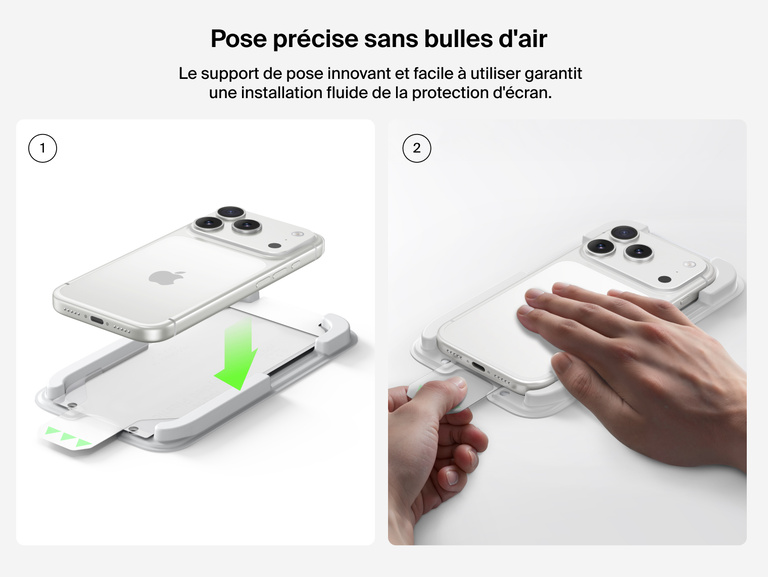 Pose précise sans bulles d'air

Le support de pose innovant et facile à utiliser garantit une installation fluide de la protection d'écran.

1

2