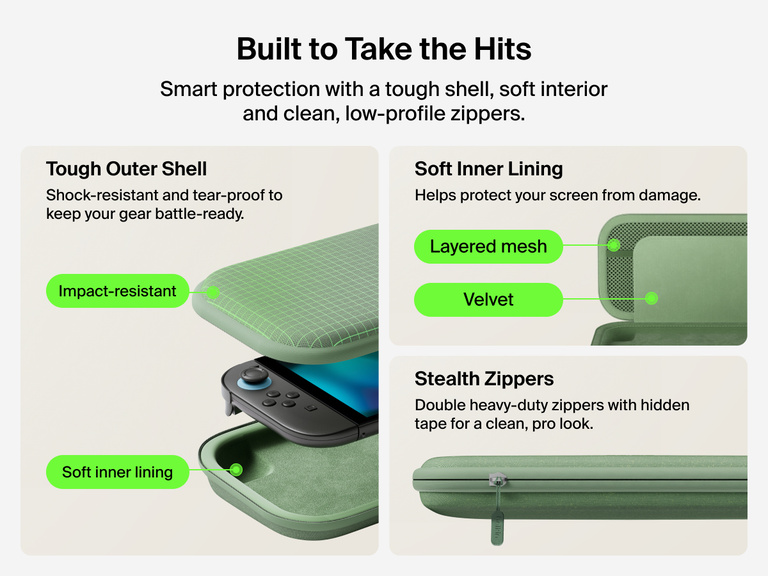 Built to Take the Hits

Smart protection with a tough shell, soft interior and clean, low-profile zippers.

Tough Outer Shell

Shock-resistant and tear-proof to keep your gear battle-ready.

Impact-resistant

Soft inner lining

Soft Inner Lining

Helps protect your screen from damage.

Layered mesh

Velvet

Stealth Zippers

Double heavy-duty zippers with hidden tape for a clean, pro look.