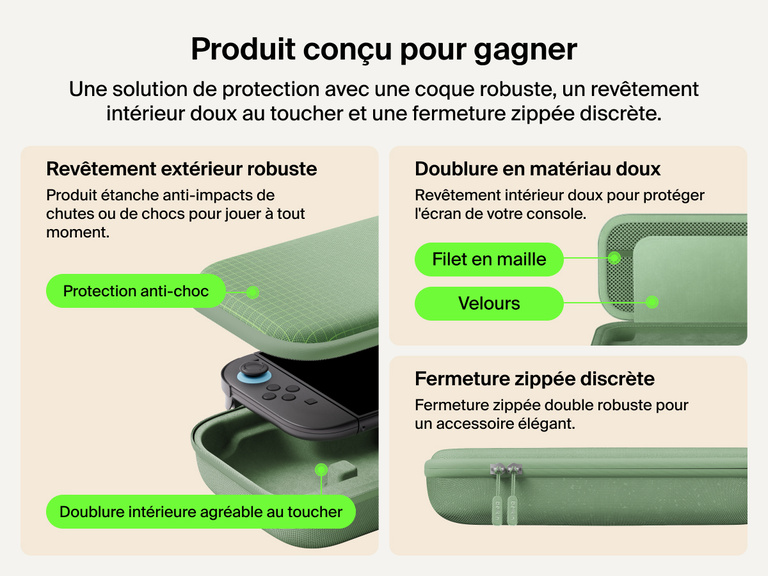 Produit conçu pour gagner

Une solution de protection avec une coque robuste, un revêtement intérieur doux au toucher et une fermeture zippée discrète.

Revêtement extérieur robuste

Produit étanche anti-impacts de chutes ou de chocs pour jouer à tout moment.

Protection anti-choc

Doublure intérieure agréable au toucher

Doublure en matériau doux

Revêtement intérieur doux pour protéger l'écran de votre console.

Filet en maille

Velours

Fermeture zippée discrète

Fermeture zippée double robuste pour un accessoire élégant.