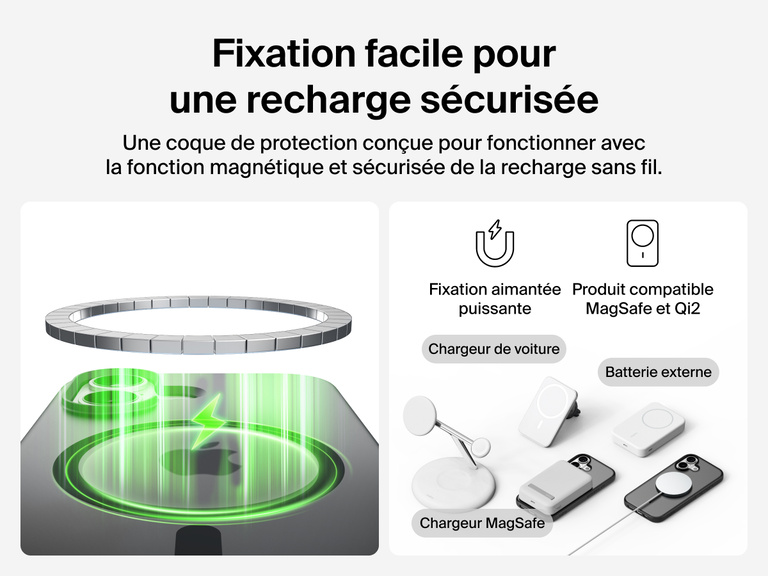 Fixation facile pour
une recharge sécurisée

Une coque de protection conçue pour fonctionner avec la fonction magnétique et sécurisée de la recharge sans fil.

Fixation aimantée puissante

Produit compatible MagSafe et Qi2

Chargeur de voiture

Batterie externe

Chargeur MagSafe