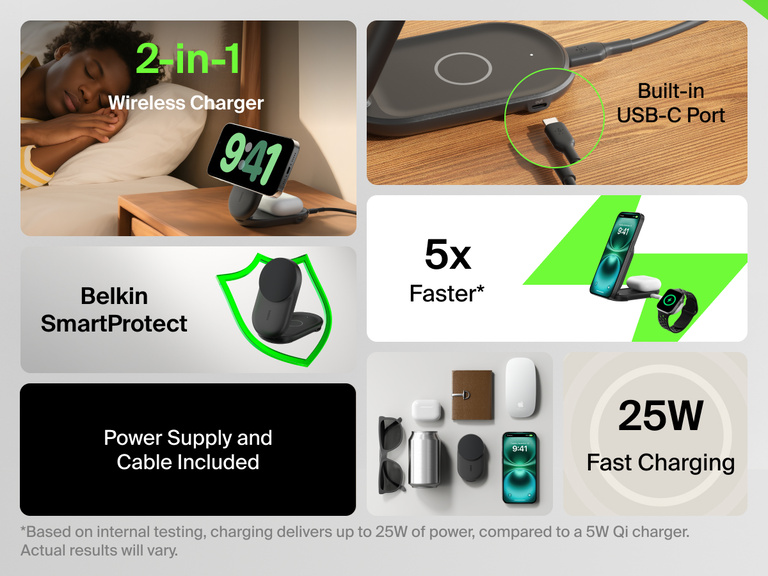 2-in-1
Wireless Charger

9:41

Built-in
USB-C Port

Belkin
SmartProtect

5x
Faster*

9:41

Power Supply and
Cable Included

9:41

25W
Fast Charging

*Based on internal testing, charging delivers up to 25W of power, compared to a 5W Qi charger. Actual results will vary.