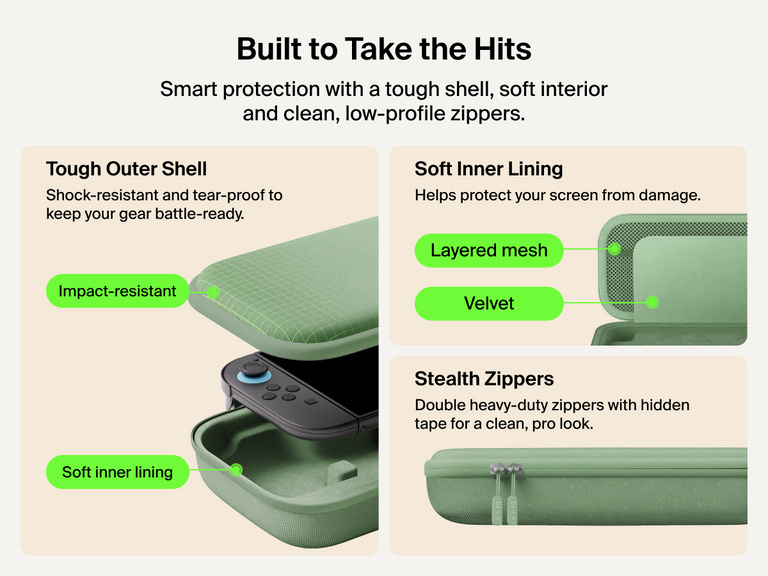 Built to Take the Hits

Smart protection with a tough shell, soft interior and clean, low-profile zippers.

Tough Outer Shell

Shock-resistant and tear-proof to keep your gear battle-ready.

Impact-resistant

Soft inner lining

Soft Inner Lining

Helps protect your screen from damage.

Layered mesh

Velvet

Stealth Zippers

Double heavy-duty zippers with hidden tape for a clean, pro look.