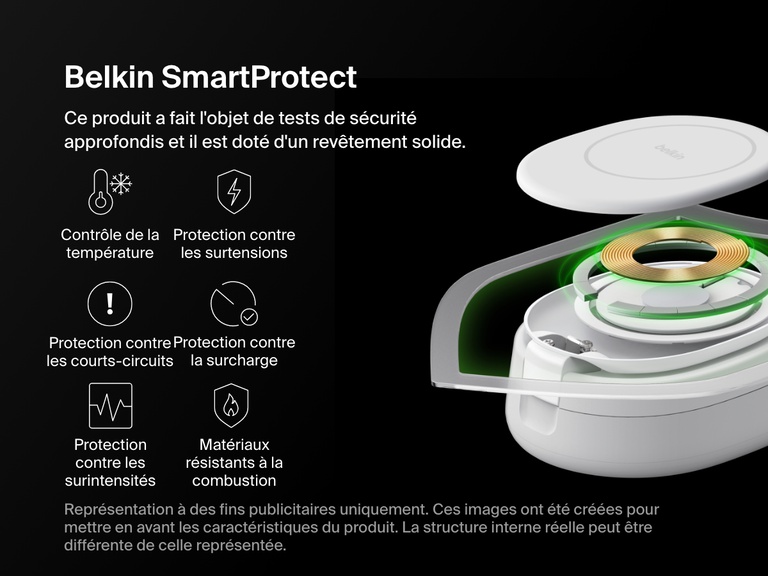 Belkin SmartProtect

Ce produit a fait l'objet de tests de sécurité approfondis et il est doté d'un revêtement solide.

Contrôle de la température

Protection contre les surtensions

Protection contre les courts-circuits

Protection contre la surcharge

Protection contre les surintensités

Matériaux résistants à la combustion

belkin

Représentation à des fins publicitaires uniquement. Ces images ont été créées pour mettre en avant les caractéristiques du produit. La structure interne réelle peut être différente de celle représentée.