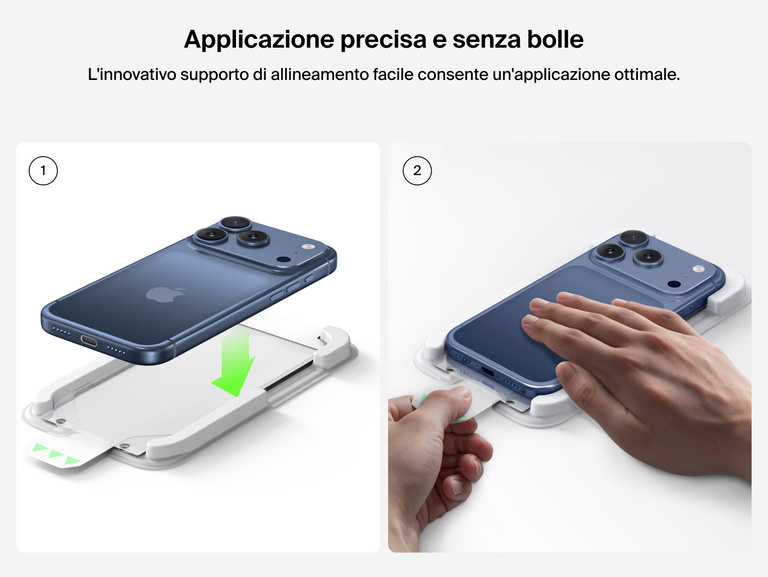 Applicazione precisa e senza bolle

L'innovativo supporto di allineamento facile consente un'applicazione ottimale.

1

2