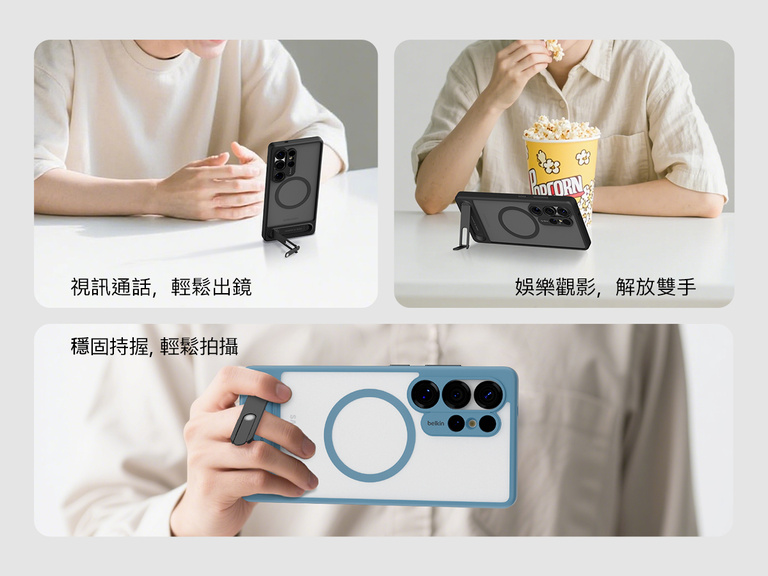 視訊通話，輕鬆出鏡

POPCORN

娛樂觀影，解放雙手

穩固持握, 輕鬆拍攝

belkin