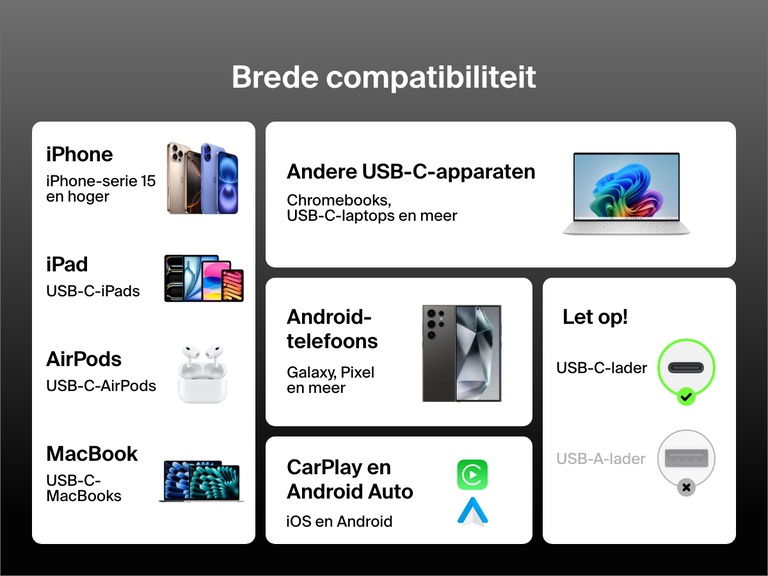 Brede compatibiliteit

iPhone
iPhone-serie 15 en hoger

iPad
USB-C-iPads

AirPods
USB-C-AirPods

MacBook
USB-C-MacBooks

Andere USB-C-apparaten
Chromebooks, USB-C-laptops en meer

Android-telefoons
Galaxy, Pixel en meer

CarPlay en Android Auto
iOS en Android

Let op!
USB-C-lader
USB-A-lader