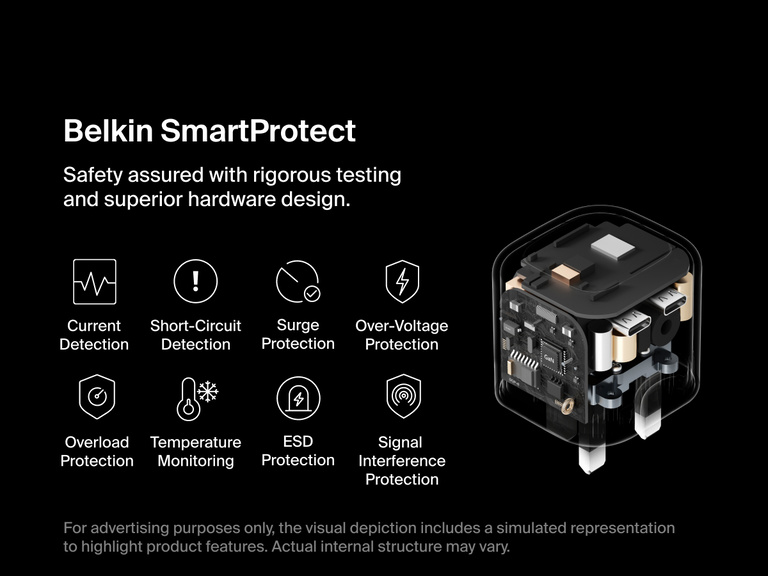 Belkin SmartProtect

Safety assured with rigorous testing and superior hardware design.

Current Detection

Short-Circuit Detection

Surge Protection

Over-Voltage Protection

Overload Protection

Temperature Monitoring

ESD Protection

Signal Interference Protection

GaN

For advertising purposes only, the visual depiction includes a simulated representation to highlight product features. Actual internal structure may vary.