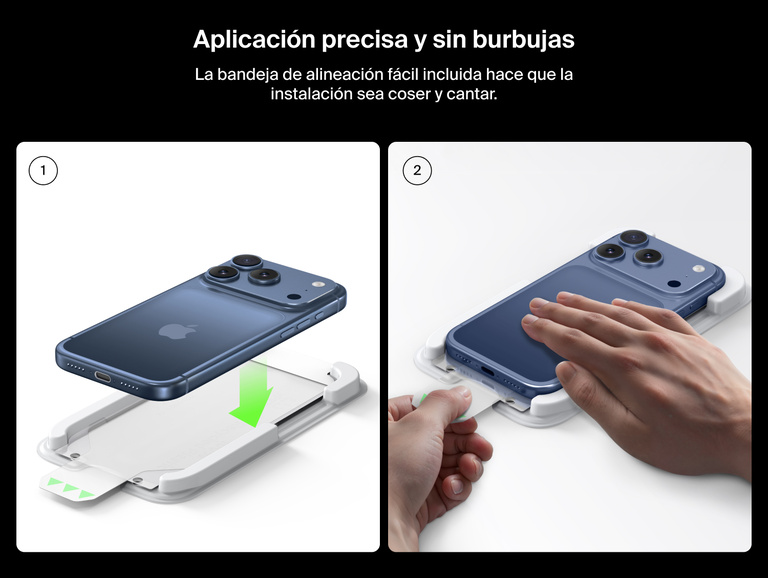 Aplicación precisa y sin burbujas

La bandeja de alineación fácil incluida hace que la instalación sea coser y cantar.

1

2