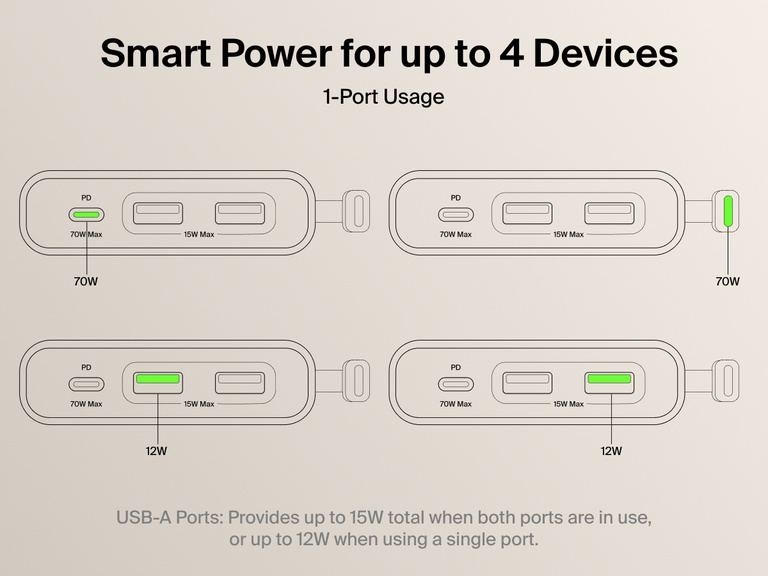 Smart Power for up to 4 Devices

1-Port Usage

PD
70W Max
15W Max
70W

PD
70W Max
15W Max
70W

PD
70W Max
15W Max
12W

PD
70W Max
15W Max
12W

USB-A Ports: Provides up to 15W total when both ports are in use, or up to 12W when using a single port.