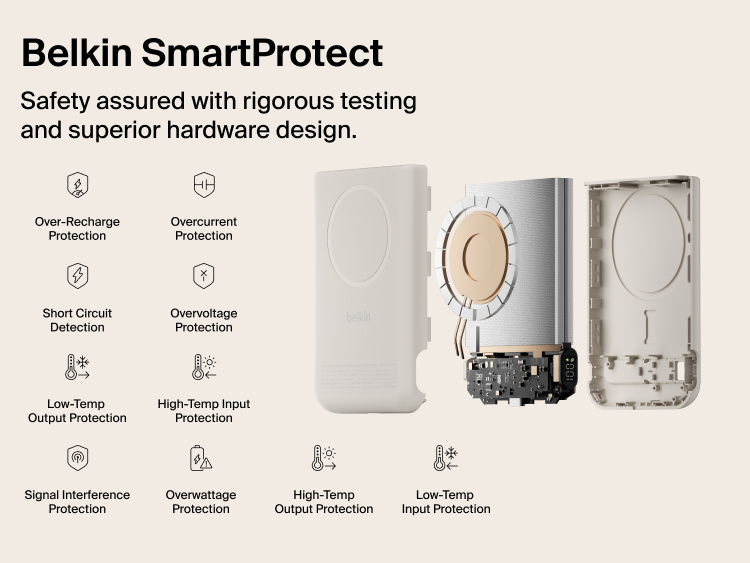 Belkin SmartProtect

Safety assured with rigorous testing and superior hardware design.

Over-Recharge Protection

Overcurrent Protection

Short Circuit Detection

Overvoltage Protection

Low-Temp Output Protection

High-Temp Input Protection

Signal Interference Protection

Overwattage Protection

High-Temp Output Protection

Low-Temp Input Protection

belkin