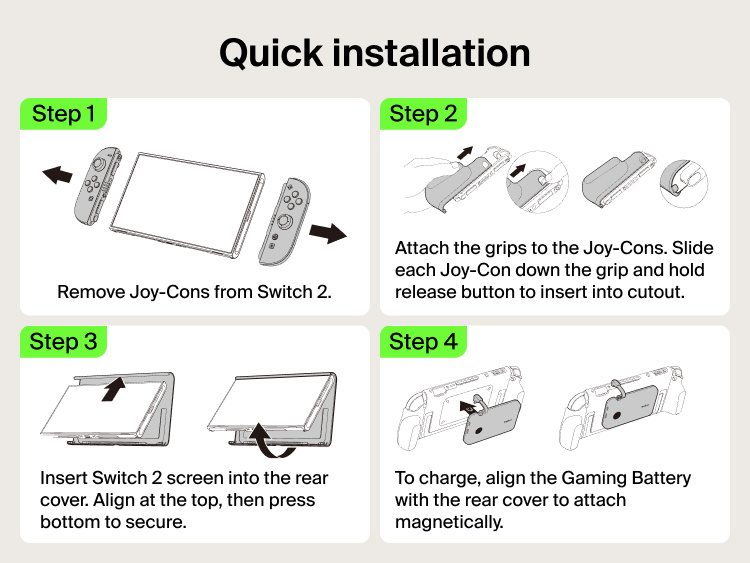 Quick installation

Step 1

Remove Joy-Cons from Switch 2.

Step 2

Attach the grips to the Joy-Cons. Slide each Joy-Con down the grip and hold release button to insert into cutout.

Step 3

Insert Switch 2 screen into the rear cover. Align at the top, then press bottom to secure.

Step 4

To charge, align the Gaming Battery with the rear cover to attach magnetically.