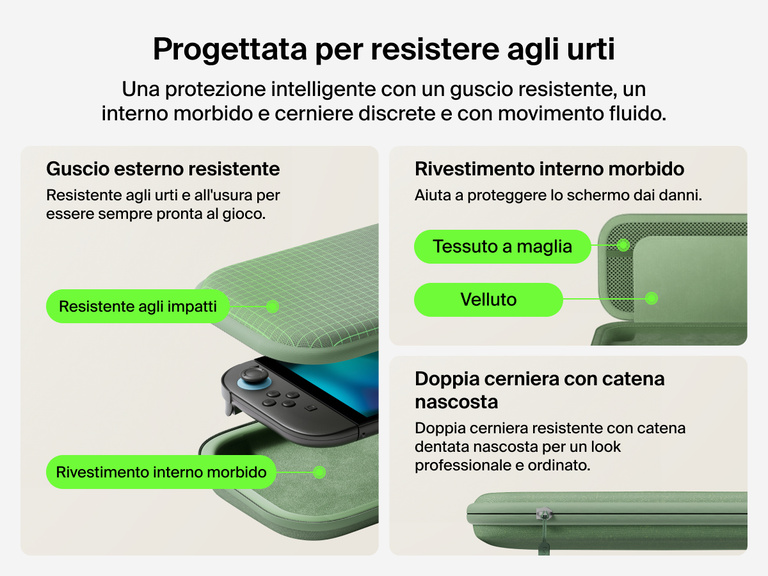 Progettata per resistere agli urti

Una protezione intelligente con un guscio resistente, un interno morbido e cerniere discrete e con movimento fluido.

Guscio esterno resistente

Resistente agli urti e all'usura per essere sempre pronta al gioco.

Resistente agli impatti

Rivestimento interno morbido

Rivestimento interno morbido

Aiuta a proteggere lo schermo dai danni.

Tessuto a maglia

Velluto

Doppia cerniera con catena nascosta

Doppia cerniera resistente con catena dentata nascosta per un look professionale e ordinato.