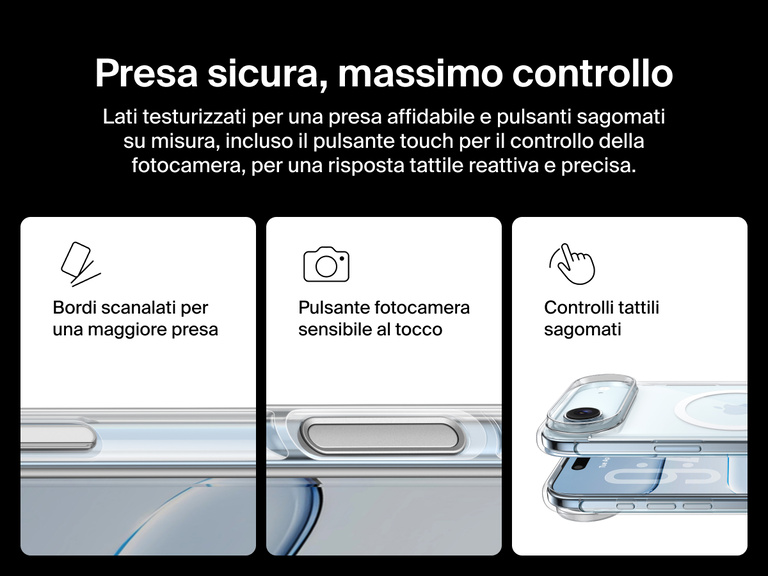 Presa sicura, massimo controllo

Lati testurizzati per una presa affidabile e pulsanti sagomati su misura, incluso il pulsante touch per il controllo della fotocamera, per una risposta tattile reattiva e precisa.

Bordi scanalati per una maggiore presa

Pulsante fotocamera sensibile al tocco

Controlli tattili sagomati