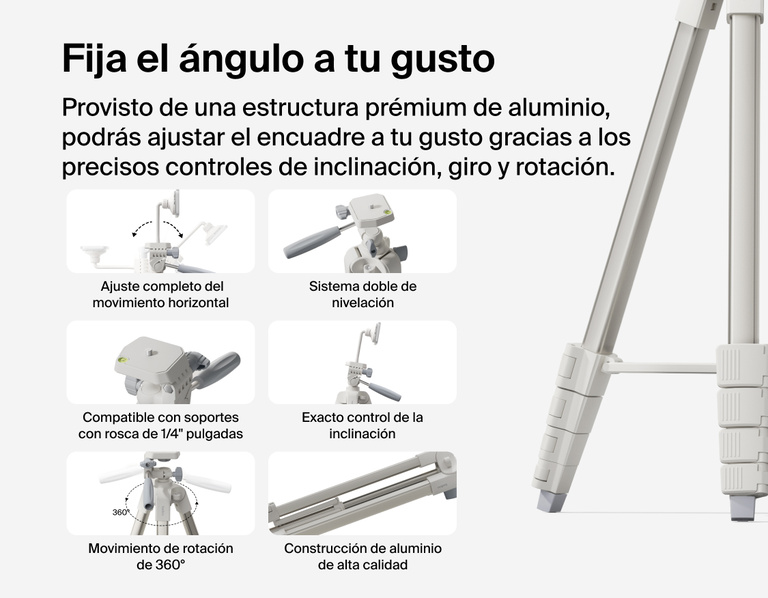 Fija el ángulo a tu gusto

Provisto de una estructura prémium de aluminio, podrás ajustar el encuadre a tu gusto gracias a los precisos controles de inclinación, giro y rotación.

Ajuste completo del movimiento horizontal

Sistema doble de nivelación

Compatible con soportes con rosca de 1/4" pulgadas

Exacto control de la inclinación

360°

Movimiento de rotación de 360°

Construcción de aluminio de alta calidad