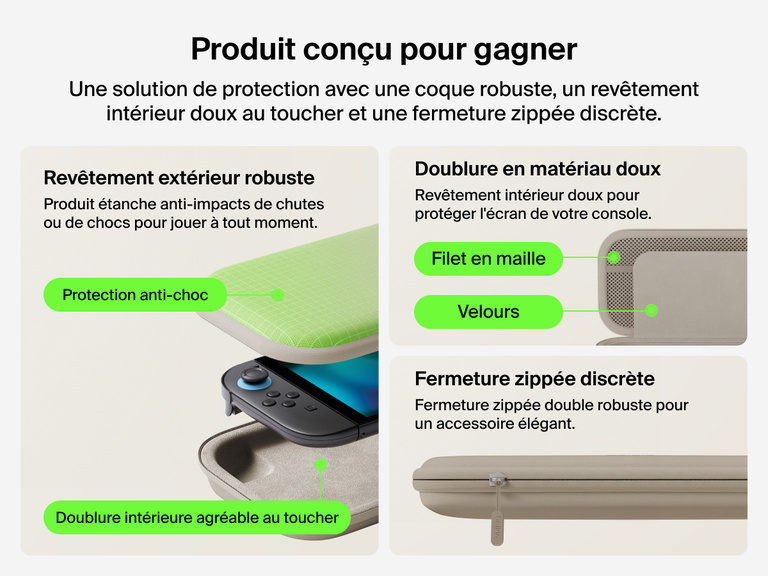 Produit conçu pour gagner

Une solution de protection avec une coque robuste, un revêtement intérieur doux au toucher et une fermeture zippée discrète.

Revêtement extérieur robuste

Produit étanche anti-impacts de chutes ou de chocs pour jouer à tout moment.

Protection anti-choc

Doublure intérieure agréable au toucher

Doublure en matériau doux

Revêtement intérieur doux pour protéger l'écran de votre console.

Filet en maille

Velours

Fermeture zippée discrète

Fermeture zippée double robuste pour un accessoire élégant.