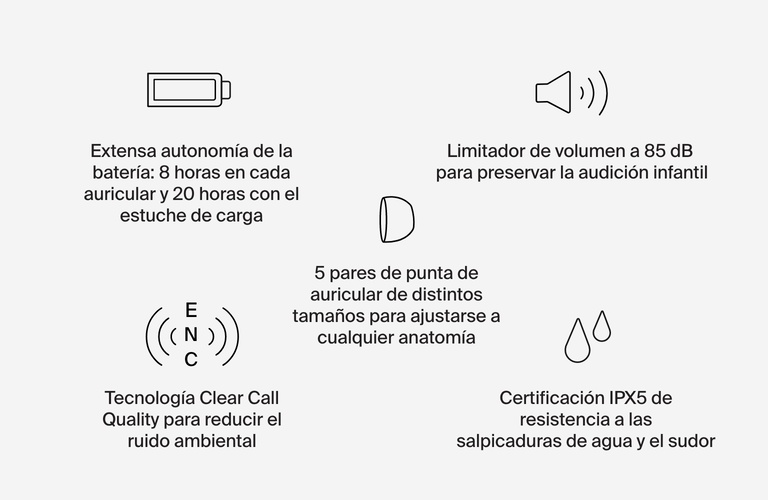 Extensa autonomía de la batería: 8 horas en cada auricular y 20 horas con el estuche de carga

Limitador de volumen a 85 dB para preservar la audición infantil

5 pares de punta de auricular de distintos tamaños para ajustarse a cualquier anatomía

E
N
C

Tecnología Clear Call Quality para reducir el ruido ambiental

Certificación IPX5 de resistencia a las salpicaduras de agua y el sudor