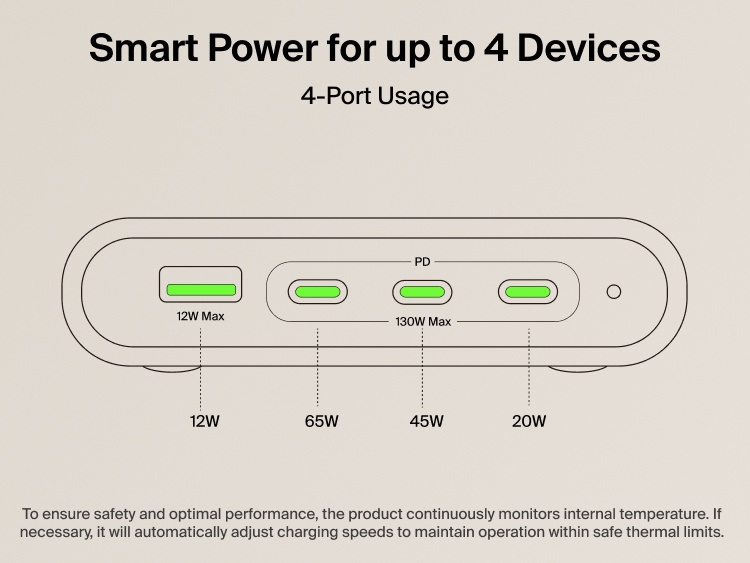 Smart Power for up to 4 Devices

4-Port Usage

PD

12W Max

130W Max

12W

65W

45W

20W

To ensure safety and optimal performance, the product continuously monitors internal temperature. If necessary, it will automatically adjust charging speeds to maintain operation within safe thermal limits.