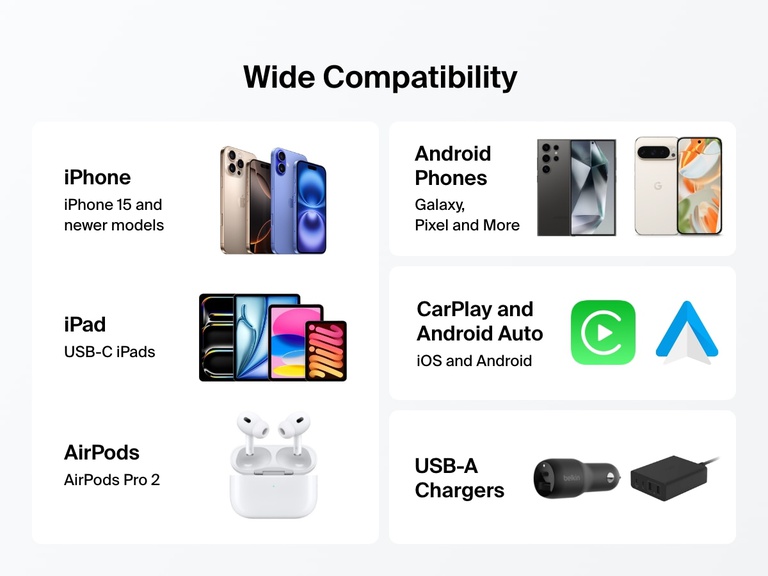 Wide Compatibility

iPhone
iPhone 15 and newer models

iPad
USB-C iPads

AirPods
AirPods Pro 2

Android Phones
Galaxy, Pixel and More

CarPlay and Android Auto
iOS and Android

USB-A Chargers

belkin