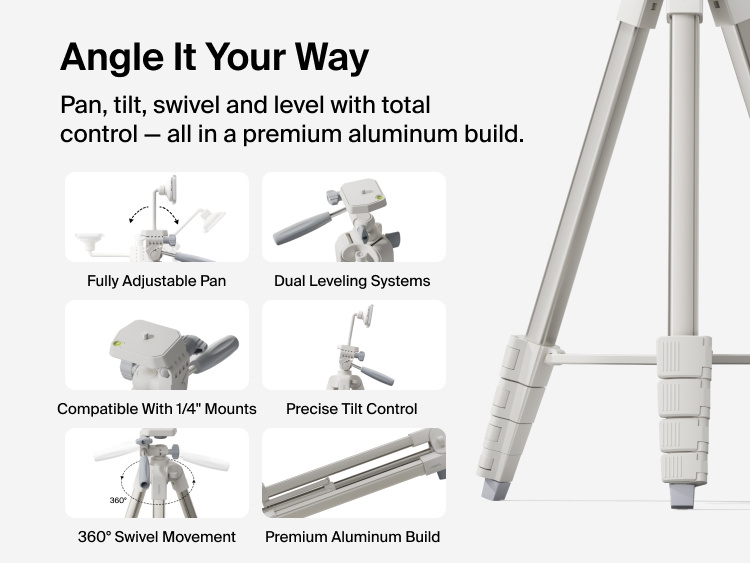 Angle It Your Way

Pan, tilt, swivel and level with total control — all in a premium aluminum build.

Fully Adjustable Pan

Dual Leveling Systems

Compatible With 1/4" Mounts

Precise Tilt Control

360°

360° Swivel Movement

Premium Aluminum Build