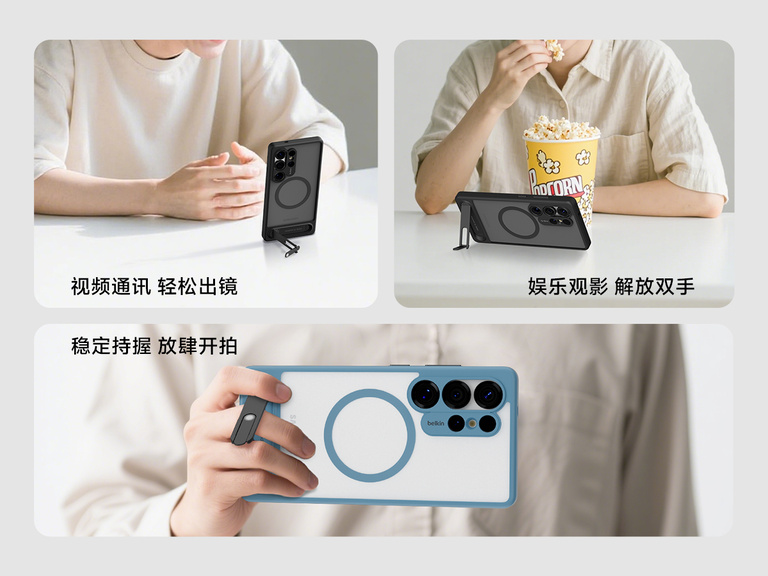 视频通讯 轻松出镜

POPCORN

娱乐观影 解放双手

稳定持握 放肆开拍

belkin