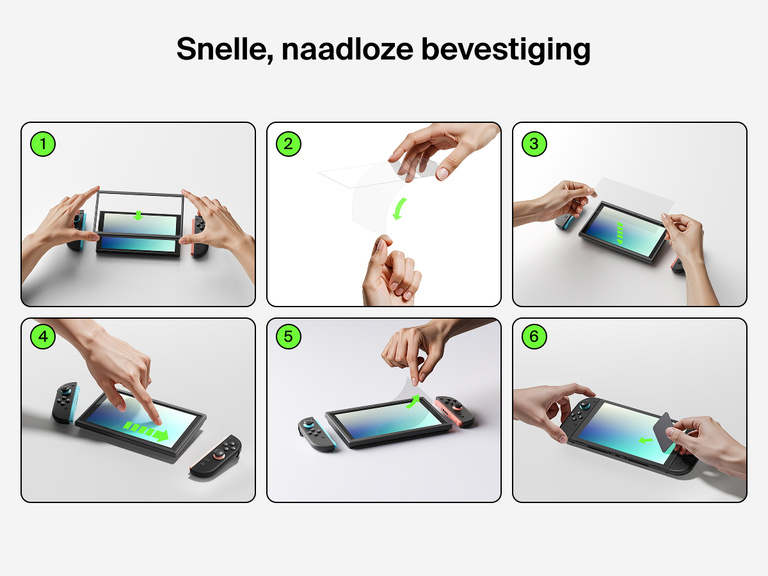 Snelle, naadloze bevestiging

1

2

3

4

5

6