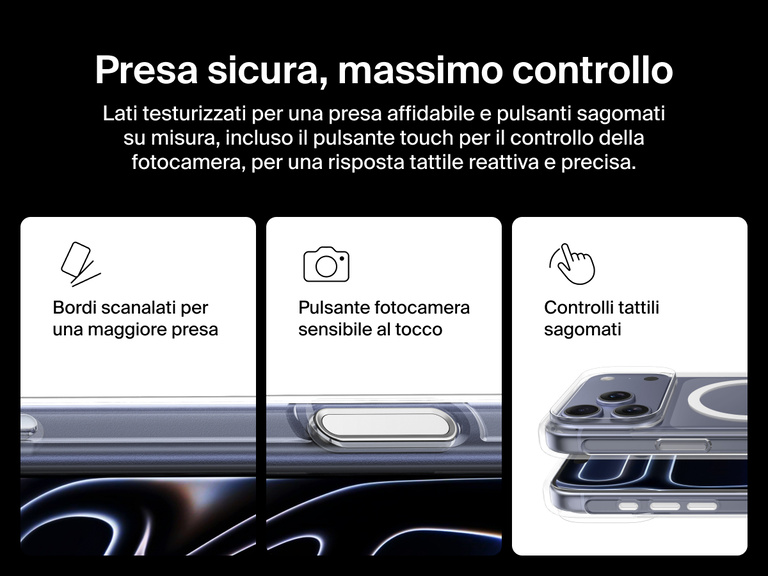 Presa sicura, massimo controllo

Lati testurizzati per una presa affidabile e pulsanti sagomati su misura, incluso il pulsante touch per il controllo della fotocamera, per una risposta tattile reattiva e precisa.

Bordi scanalati per una maggiore presa

Pulsante fotocamera sensibile al tocco

Controlli tattili sagomati