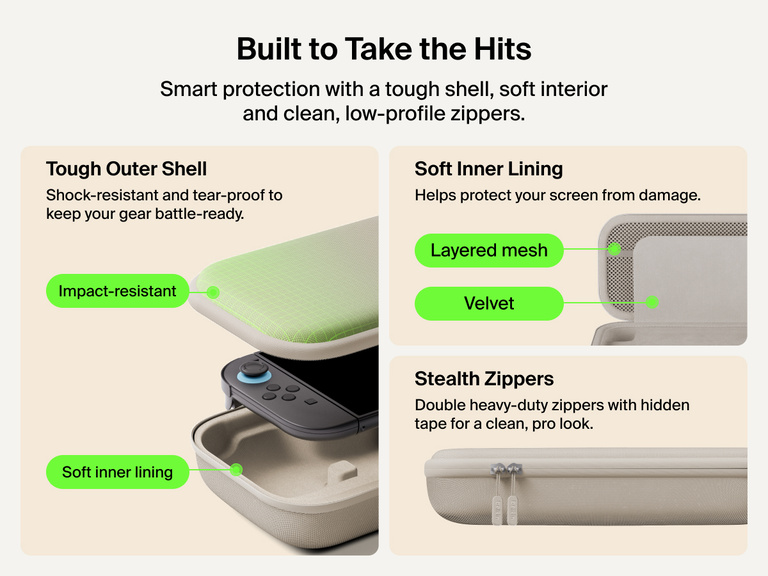 Built to Take the Hits

Smart protection with a tough shell, soft interior and clean, low-profile zippers.

Tough Outer Shell

Shock-resistant and tear-proof to keep your gear battle-ready.

Impact-resistant

Soft inner lining

Soft Inner Lining

Helps protect your screen from damage.

Layered mesh

Velvet

Stealth Zippers

Double heavy-duty zippers with hidden tape for a clean, pro look.