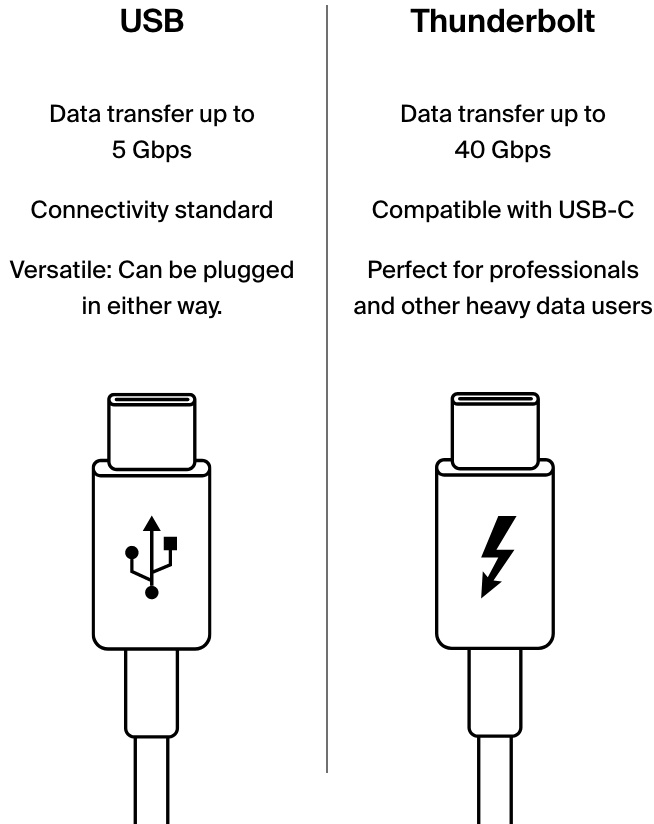 USB

Data transfer up to 5 Gbps

Connectivity standard

Versatile: Can be plugged in either way.

Thunderbolt

Data transfer up to 40 Gbps

Compatible with USB-C

Perfect for professionals and other heavy data users