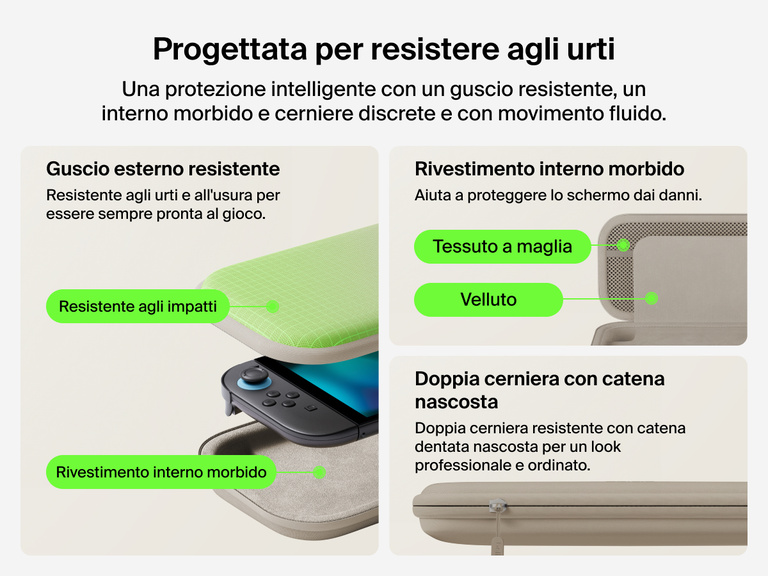 Progettata per resistere agli urti

Una protezione intelligente con un guscio resistente, un interno morbido e cerniere discrete e con movimento fluido.

Guscio esterno resistente

Resistente agli urti e all'usura per essere sempre pronta al gioco.

Resistente agli impatti

Rivestimento interno morbido

Rivestimento interno morbido

Aiuta a proteggere lo schermo dai danni.

Tessuto a maglia

Velluto

Doppia cerniera con catena nascosta

Doppia cerniera resistente con catena dentata nascosta per un look professionale e ordinato.