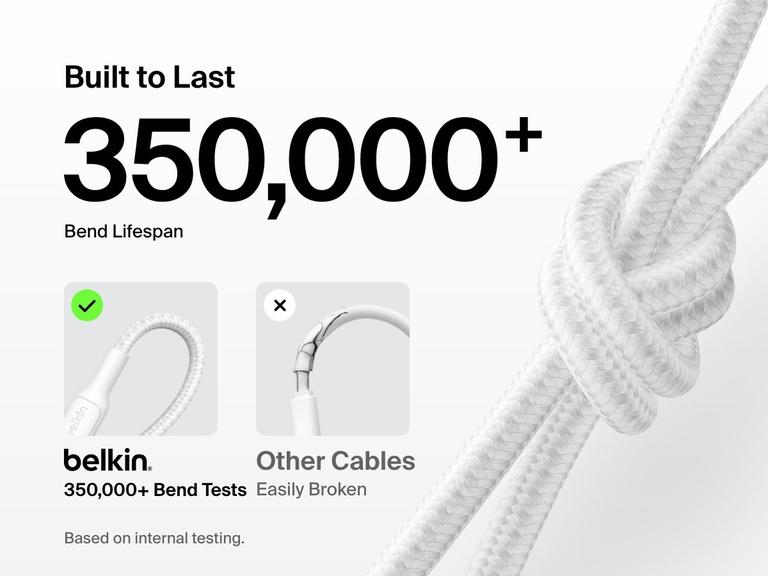 Built to Last

350,000+

Bend Lifespan

belkin

belkin.

350,000+ Bend Tests

Other Cables

Easily Broken

Based on internal testing.