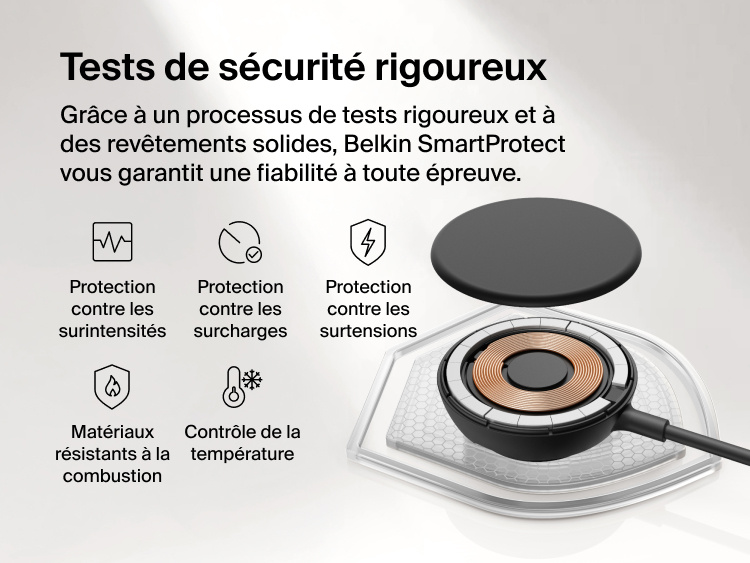 Tests de sécurité rigoureux

Grâce à un processus de tests rigoureux et à des revêtements solides, Belkin SmartProtect vous garantit une fiabilité à toute épreuve.

Protection contre les surintensités

Protection contre les surcharges

Protection contre les surtensions

Matériaux résistants à la combustion

Contrôle de la température