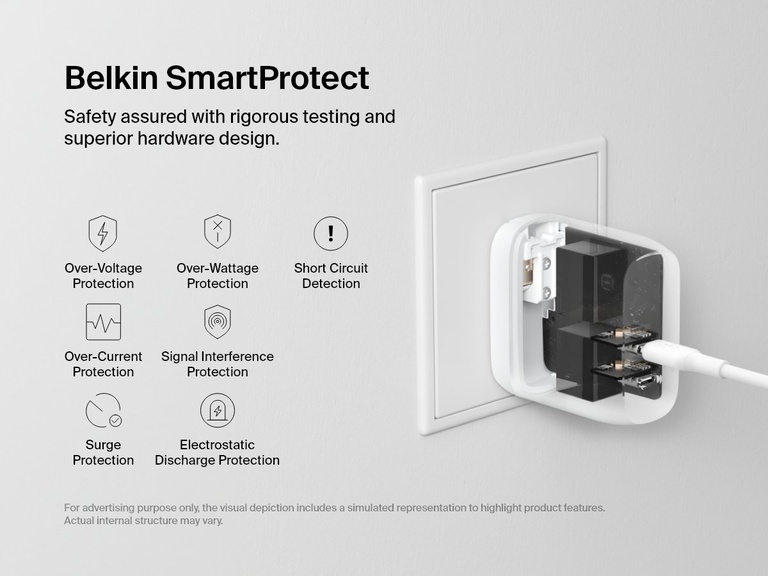 Belkin SmartProtect

Safety assured with rigorous testing and superior hardware design.

Over-Voltage Protection

Over-Wattage Protection

Short Circuit Detection

Over-Current Protection

Signal Interference Protection

Surge Protection

Electrostatic Discharge Protection

For advertising purpose only, the visual depiction includes a simulated representation to highlight product features. Actual internal structure may vary.