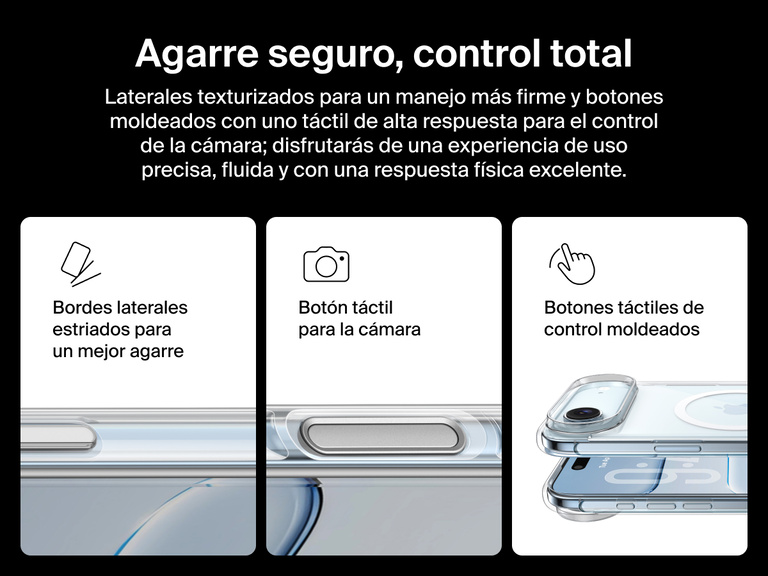 Agarre seguro, control total

Laterales texturizados para un manejo más firme y botones moldeados con uno táctil de alta respuesta para el control de la cámara; disfrutarás de una experiencia de uso precisa, fluida y con una respuesta física excelente.

Bordes laterales estriados para un mejor agarre

Botón táctil para la cámara

Botones táctiles de control moldeados