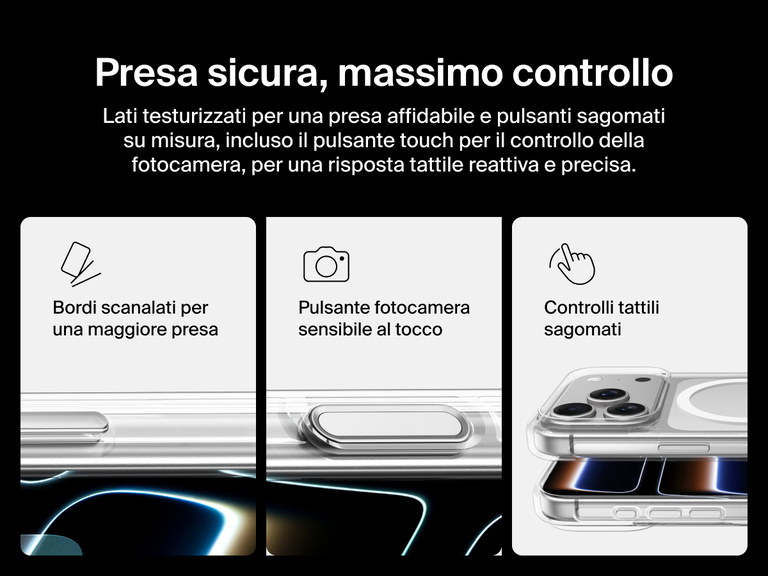 Presa sicura, massimo controllo

Lati testurizzati per una presa affidabile e pulsanti sagomati su misura, incluso il pulsante touch per il controllo della fotocamera, per una risposta tattile reattiva e precisa.

Bordi scanalati per una maggiore presa

Pulsante fotocamera sensibile al tocco

Controlli tattili sagomati