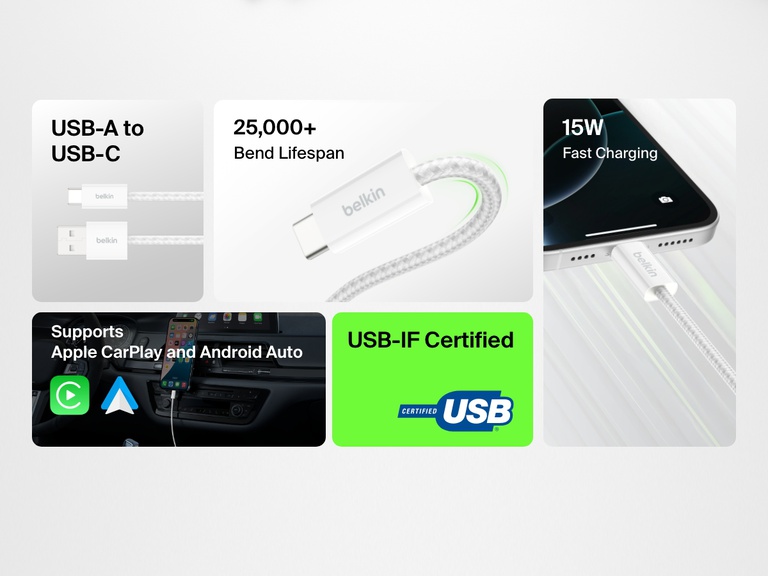 USB-A to USB-C

belkin

belkin

25,000+
Bend Lifespan

belkin

15W
Fast Charging

belkin

Supports
Apple CarPlay and Android Auto

USB-IF Certified

CERTIFIED USB