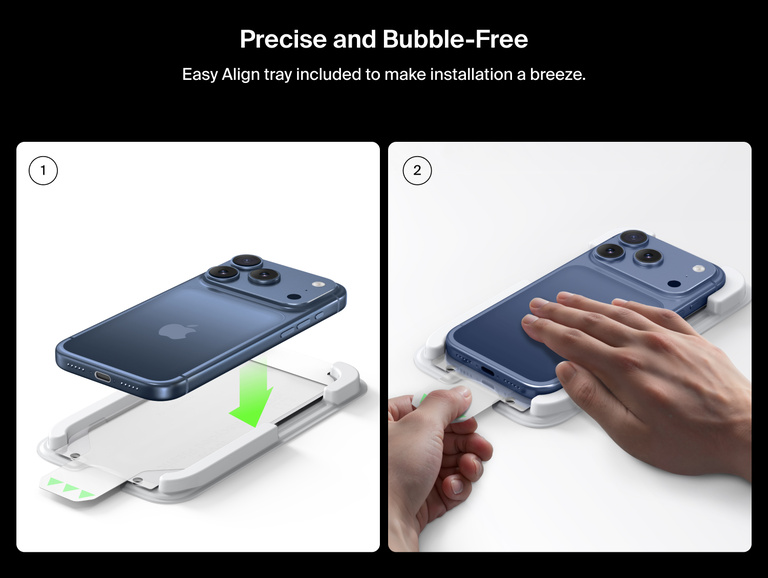 Precise and Bubble-Free

Easy Align tray included to make installation a breeze.

1

2