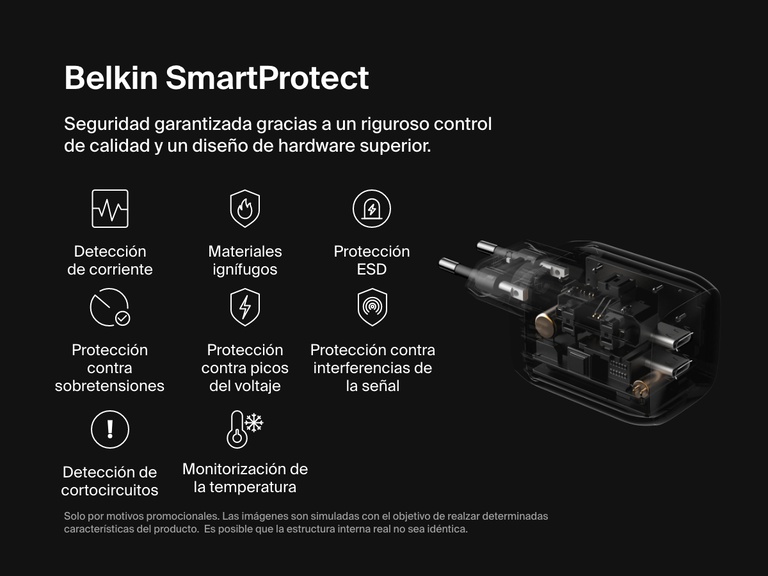 Belkin SmartProtect

Seguridad garantizada gracias a un riguroso control de calidad y un diseño de hardware superior.

Detección de corriente

Materiales ignífugos

Protección ESD

Protección contra sobretensiones

Protección contra picos del voltaje

Protección contra interferencias de la señal

Detección de cortocircuitos

Monitorización de la temperatura

Solo por motivos promocionales. Las imágenes son simuladas con el objetivo de realzar determinadas características del producto. Es posible que la estructura interna real no sea idéntica.