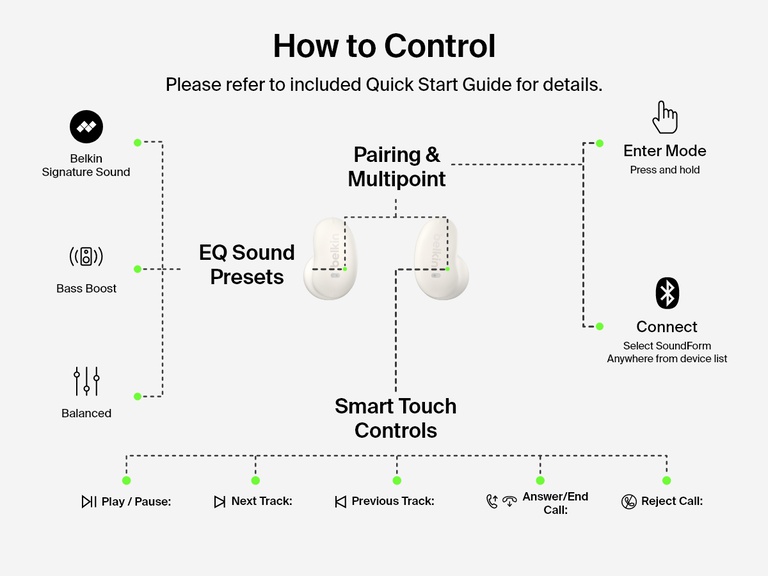 How to Control

Please refer to included Quick Start Guide for details.

Belkin Signature Sound

Bass Boost

Balanced

EQ Sound Presets

Pairing & Multipoint

belkin

belkin

Enter Mode
Press and hold

Connect
Select SoundForm Anywhere from device list

Smart Touch Controls

Play / Pause:

Next Track:

Previous Track:

Answer/End Call:

Reject Call: