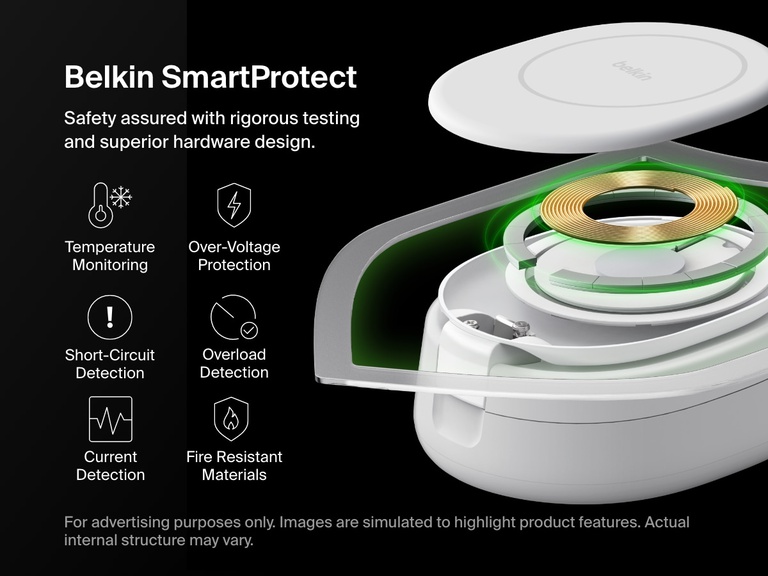 Belkin SmartProtect

Safety assured with rigorous testing and superior hardware design.

Temperature Monitoring

Over-Voltage Protection

Short-Circuit Detection

Overload Detection

Current Detection

Fire Resistant Materials

belkin

For advertising purposes only. Images are simulated to highlight product features. Actual internal structure may vary.