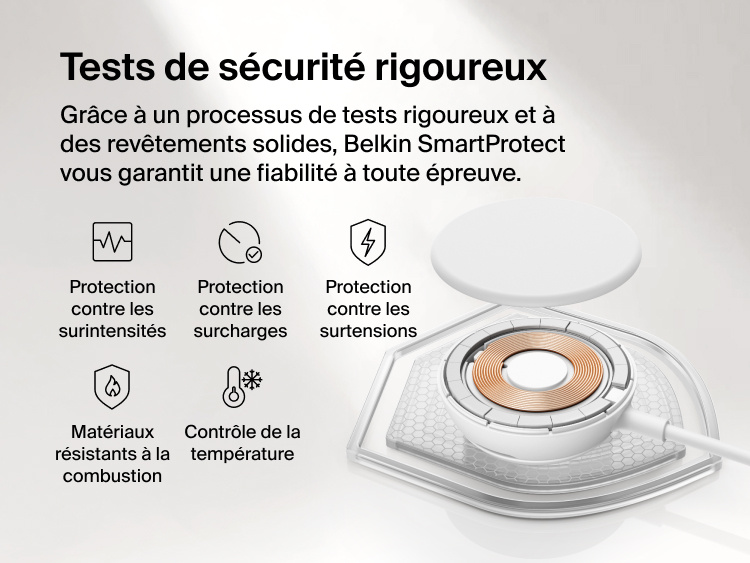 Tests de sécurité rigoureux

Grâce à un processus de tests rigoureux et à des revêtements solides, Belkin SmartProtect vous garantit une fiabilité à toute épreuve.

Protection contre les surintensités

Protection contre les surcharges

Protection contre les surtensions

Matériaux résistants à la combustion

Contrôle de la température