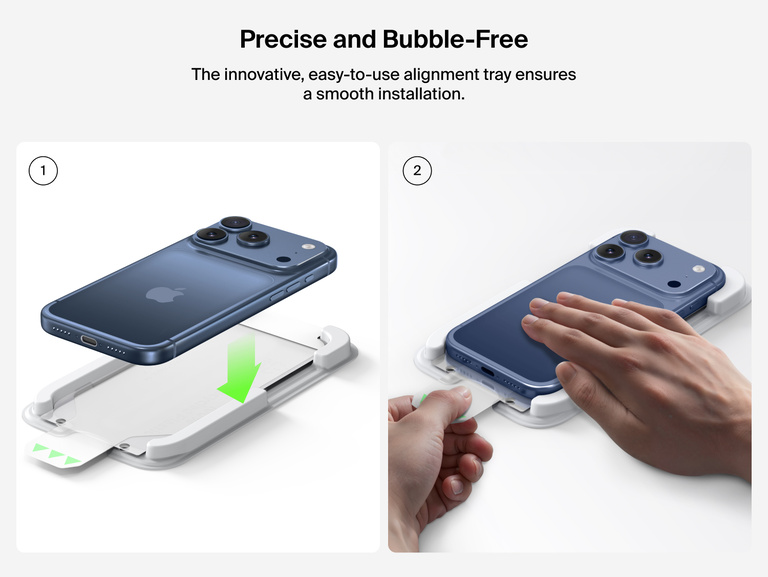 Precise and Bubble-Free

The innovative, easy-to-use alignment tray ensures a smooth installation.

1

2