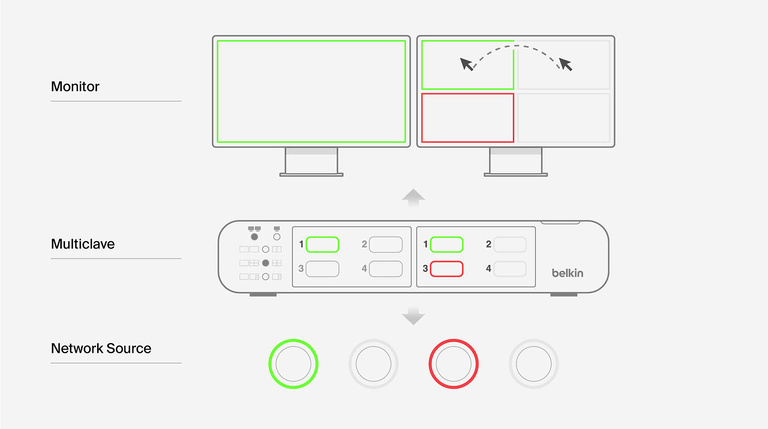 Monitor

Multiclave

Network Source

1 2
3 4

1 2
3 4

belkin