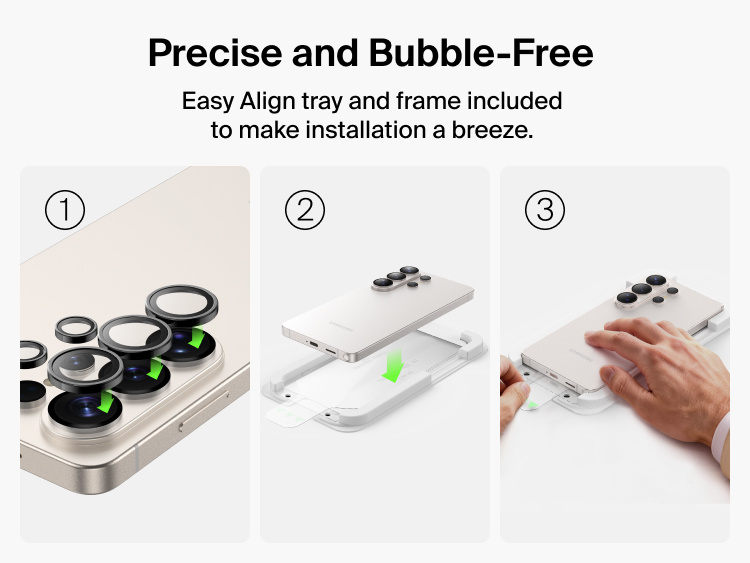 Precise and Bubble-Free

Easy Align tray and frame included to make installation a breeze.

①

②

SAMSUNG

③

SAMSUNG