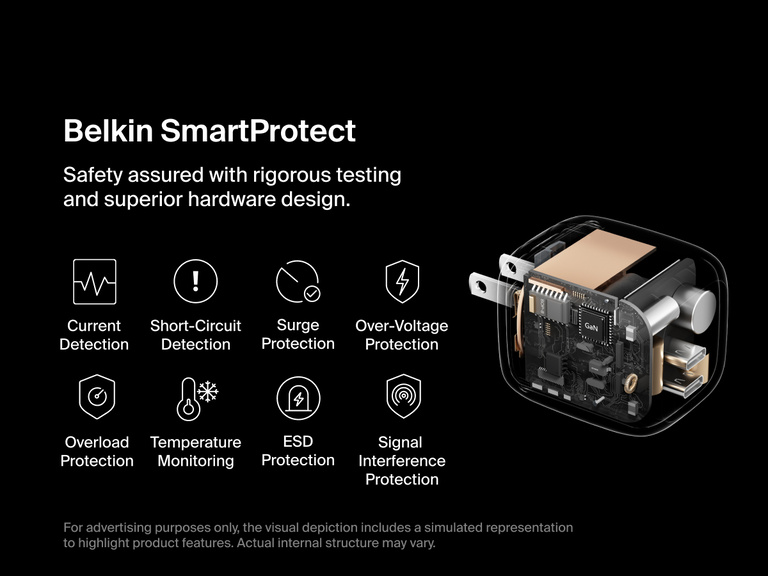 Belkin SmartProtect

Safety assured with rigorous testing and superior hardware design.

Current Detection

Short-Circuit Detection

Surge Protection

Over-Voltage Protection

Overload Protection

Temperature Monitoring

ESD Protection

Signal Interference Protection

GaN

For advertising purposes only, the visual depiction includes a simulated representation to highlight product features. Actual internal structure may vary.