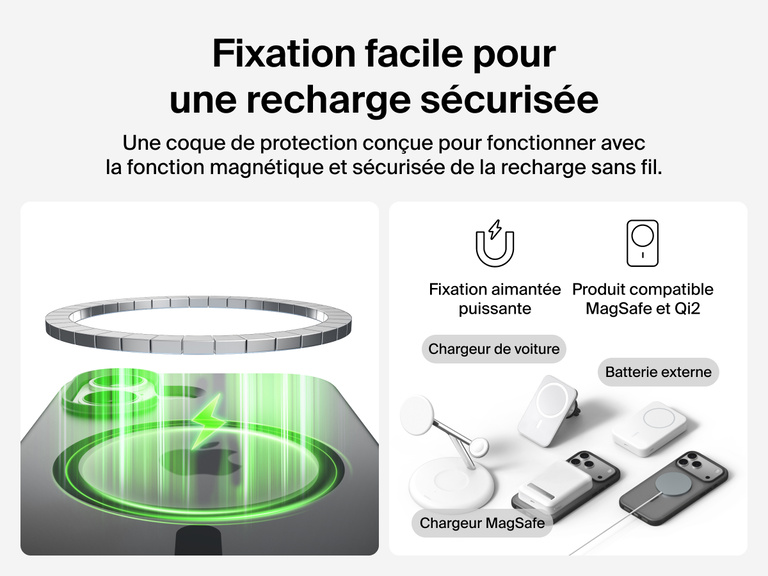 Fixation facile pour une recharge sécurisée

Une coque de protection conçue pour fonctionner avec la fonction magnétique et sécurisée de la recharge sans fil.

Fixation aimantée puissante

Produit compatible MagSafe et Qi2

Chargeur de voiture

Batterie externe

Chargeur MagSafe