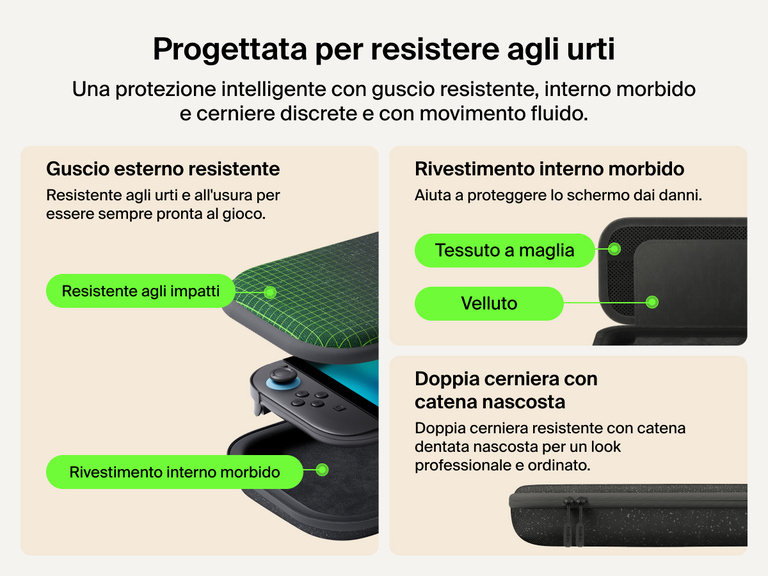 Progettata per resistere agli urti

Una protezione intelligente con guscio resistente, interno morbido e cerniere discrete e con movimento fluido.

Guscio esterno resistente

Resistente agli urti e all'usura per essere sempre pronta al gioco.

Resistente agli impatti

Rivestimento interno morbido

Rivestimento interno morbido

Aiuta a proteggere lo schermo dai danni.

Tessuto a maglia

Velluto

Doppia cerniera con catena nascosta

Doppia cerniera resistente con catena dentata nascosta per un look professionale e ordinato.