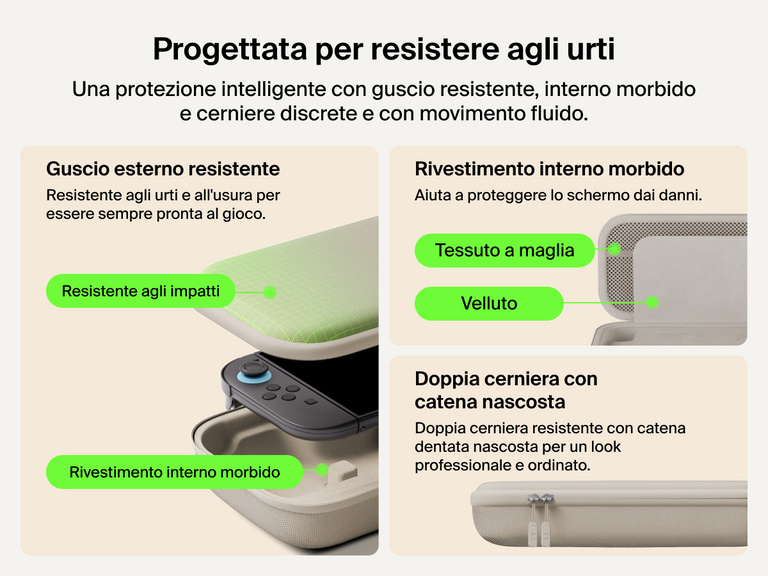 Progettata per resistere agli urti

Una protezione intelligente con guscio resistente, interno morbido e cerniere discrete e con movimento fluido.

Guscio esterno resistente

Resistente agli urti e all'usura per essere sempre pronta al gioco.

Resistente agli impatti

Rivestimento interno morbido

Rivestimento interno morbido

Aiuta a proteggere lo schermo dai danni.

Tessuto a maglia

Velluto

Doppia cerniera con catena nascosta

Doppia cerniera resistente con catena dentata nascosta per un look professionale e ordinato.