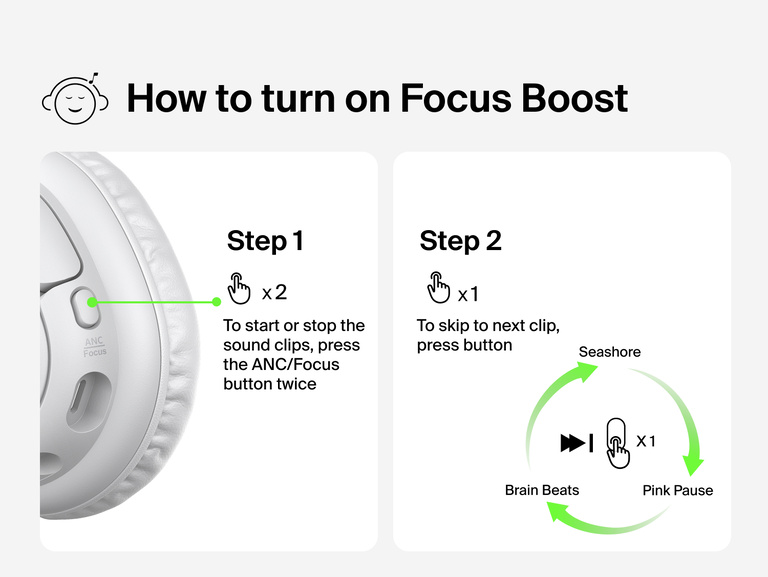 How to turn on Focus Boost

ANC
Focus

Step 1

x2

To start or stop the sound clips, press the ANC/Focus button twice

Step 2

x1

To skip to next clip, press button

Seashore

x1

Brain Beats

Pink Pause