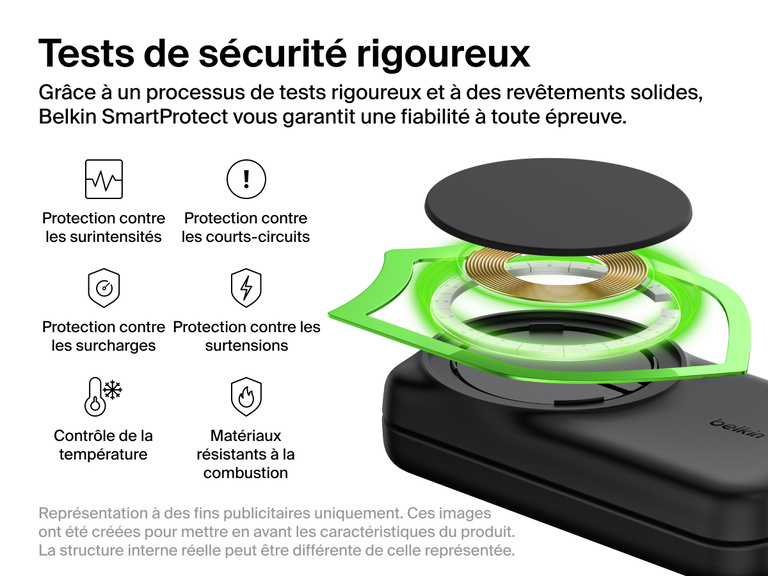 Tests de sécurité rigoureux

Grâce à un processus de tests rigoureux et à des revêtements solides, Belkin SmartProtect vous garantit une fiabilité à toute épreuve.

Protection contre les surintensités

Protection contre les courts-circuits

Protection contre les surcharges

Protection contre les surtensions

Contrôle de la température

Matériaux résistants à la combustion

belkin

Représentation à des fins publicitaires uniquement. Ces images ont été créées pour mettre en avant les caractéristiques du produit. La structure interne réelle peut être différente de celle représentée.